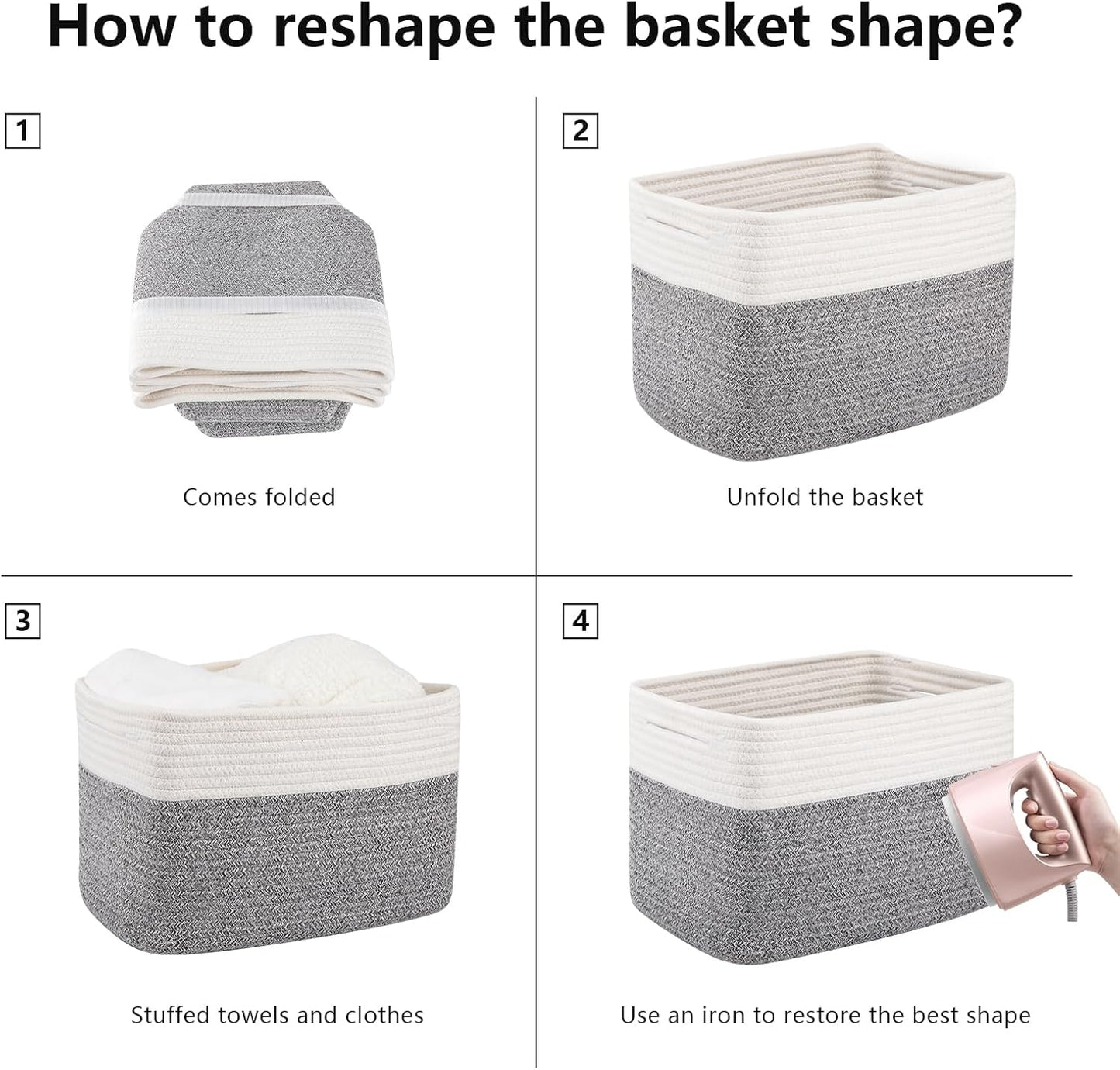 How to reshape the basket shape?

1

Comes folded

2

Unfold the basket

3

Stuffed towels and clothes

4

Use an iron to restore the best shape