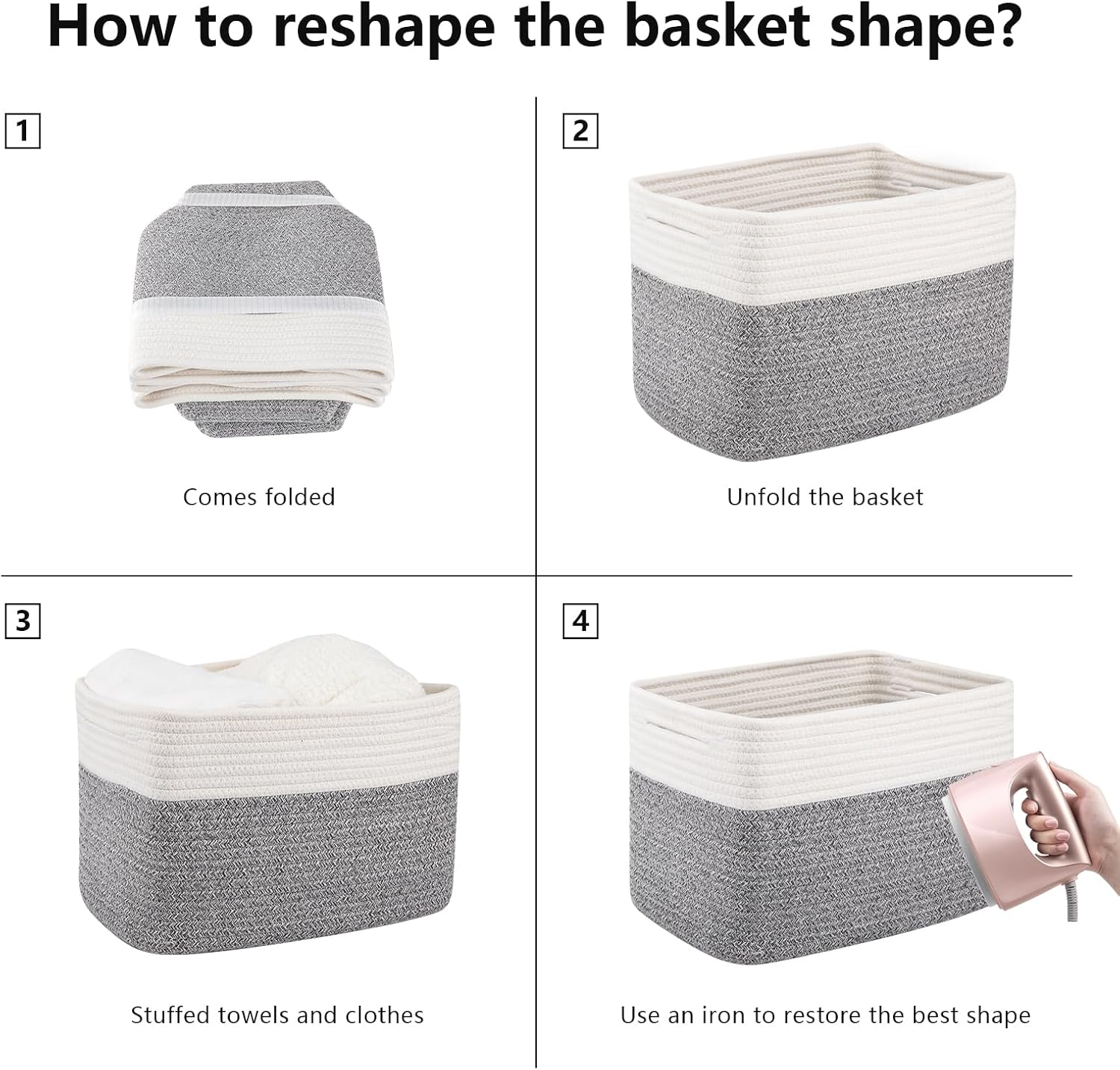 How to reshape the basket shape?

1

Comes folded

2

Unfold the basket

3

Stuffed towels and clothes

4

Use an iron to restore the best shape