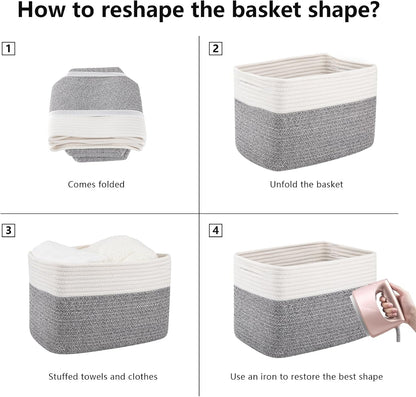 How to reshape the basket shape?

1

Comes folded

2

Unfold the basket

3

Stuffed towels and clothes

4

Use an iron to restore the best shape